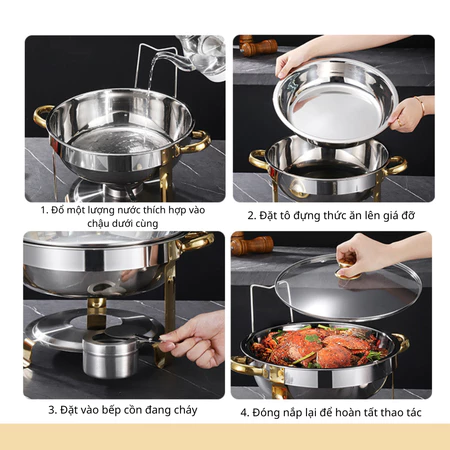 1. Đổ một lượng nước thích hợp vào chậu dưới cùng

2. Đặt tô đựng thức ăn lên giá đỡ

3. Đặt vào bếp cồn đang cháy

4. Đóng nắp lại để hoàn tất thao tác