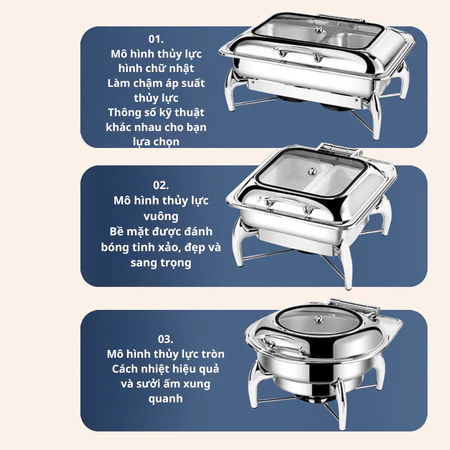 01.
Mô hình thủy lực hình chữ nhật
Làm chậm áp suất thủy lực
Thông số kỹ thuật khác nhau cho bạn lựa chọn

02.
Mô hình thủy lực vuông
Bề mặt được đánh bóng tinh xảo, đẹp và sang trọng

03.
Mô hình thủy lực tròn
Cách nhiệt hiệu quả và sưởi ấm xung quanh